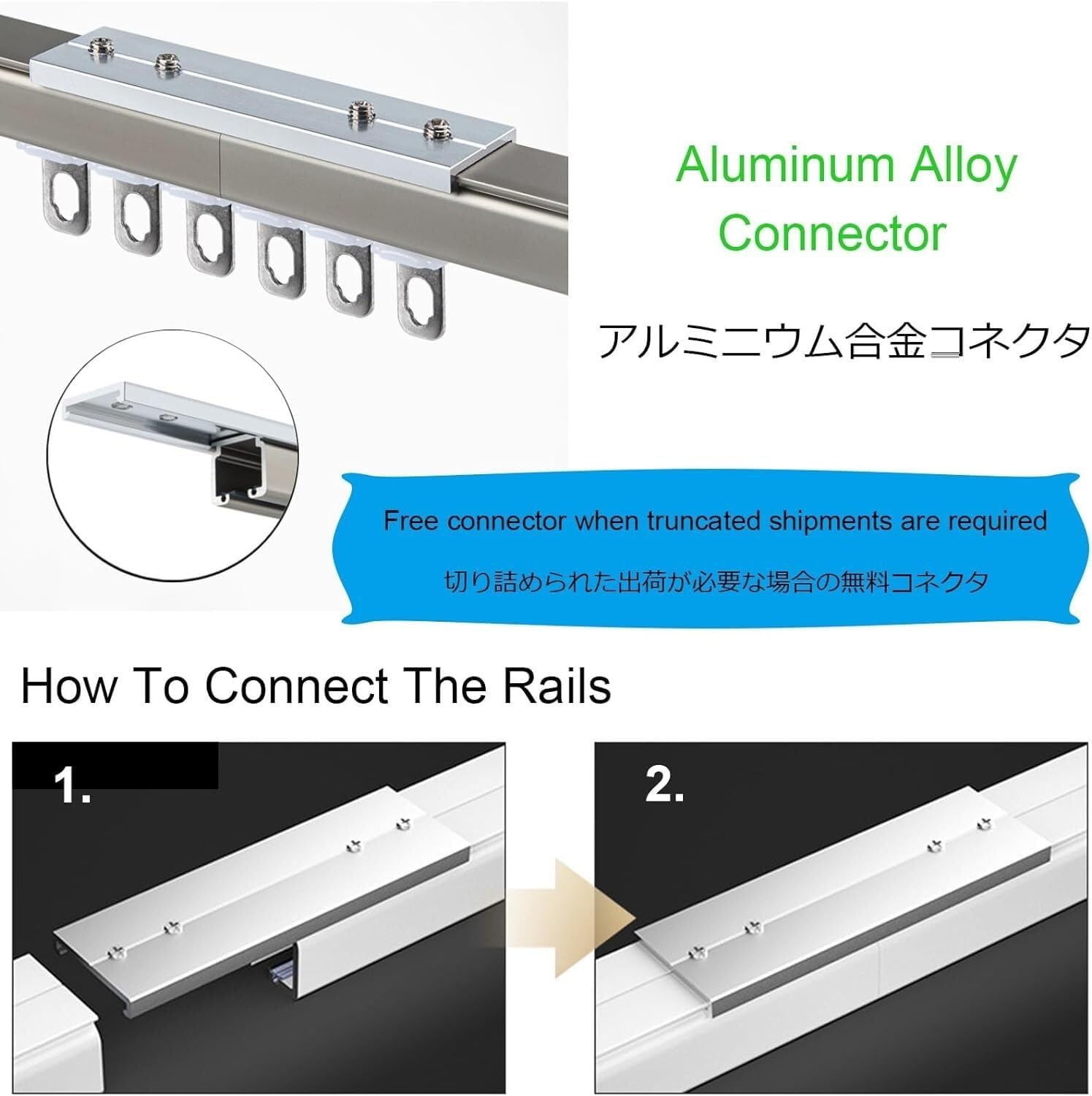 Aluminum Alloy Connector

アルミニウム合金コネクタ

Free connector when truncated shipments are required

切り詰められた出荷が必要な場合の無料コネクタ

How To Connect The Rails

1.

2.